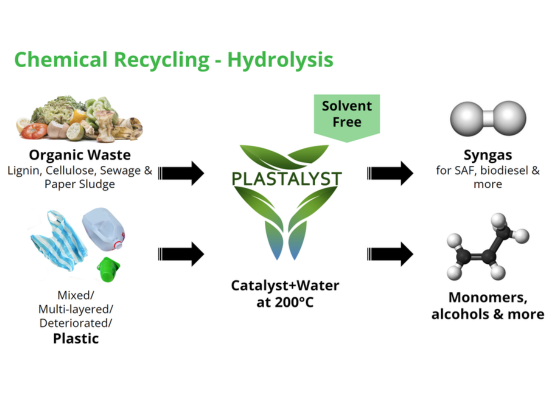 Chemical Recycling - Hydrolysis

Organic Waste
Lignin, Cellulose, Sewage & Paper Sludge

Mixed/
Multi-layered/
Deteriorated/
Plastic

Solvent Free

PLASTALYST

Catalyst+Water at 200°C

Syngas
for SAF, biodiesel & more

Monomers, alcohols & more